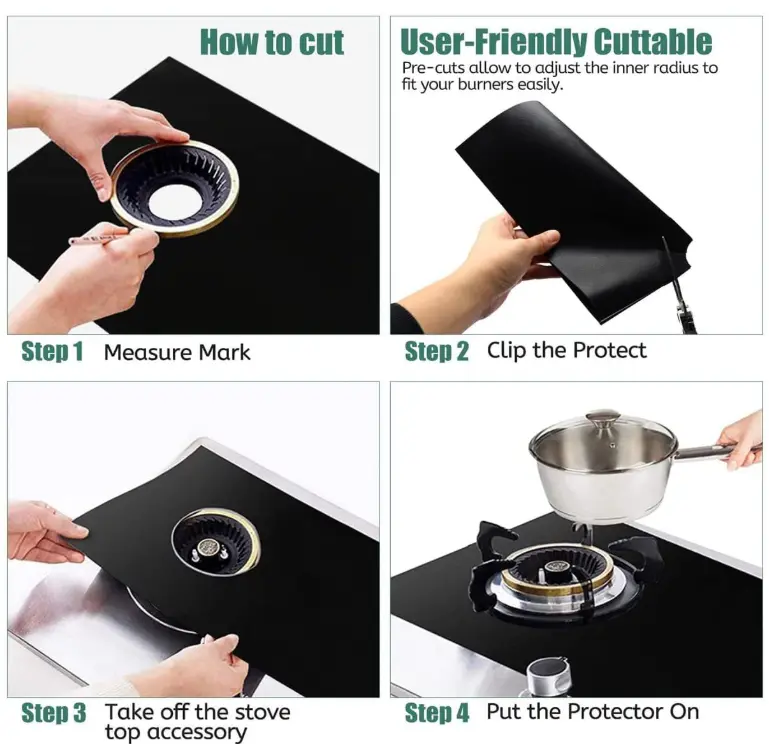 How to cut

User-Friendly Cuttable

Pre-cuts allow to adjust the inner radius to fit your burners easily.

Step 1 Measure Mark

Step 2 Clip the Protect

Step 3 Take off the stove top accessory

Step 4 Put the Protector On