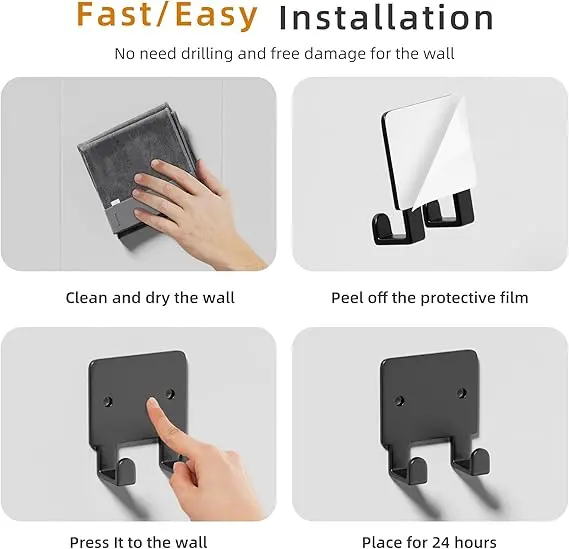 Fast/Easy Installation

No need drilling and free damage for the wall

Clean and dry the wall

Peel off the protective film

Press It to the wall

Place for 24 hours