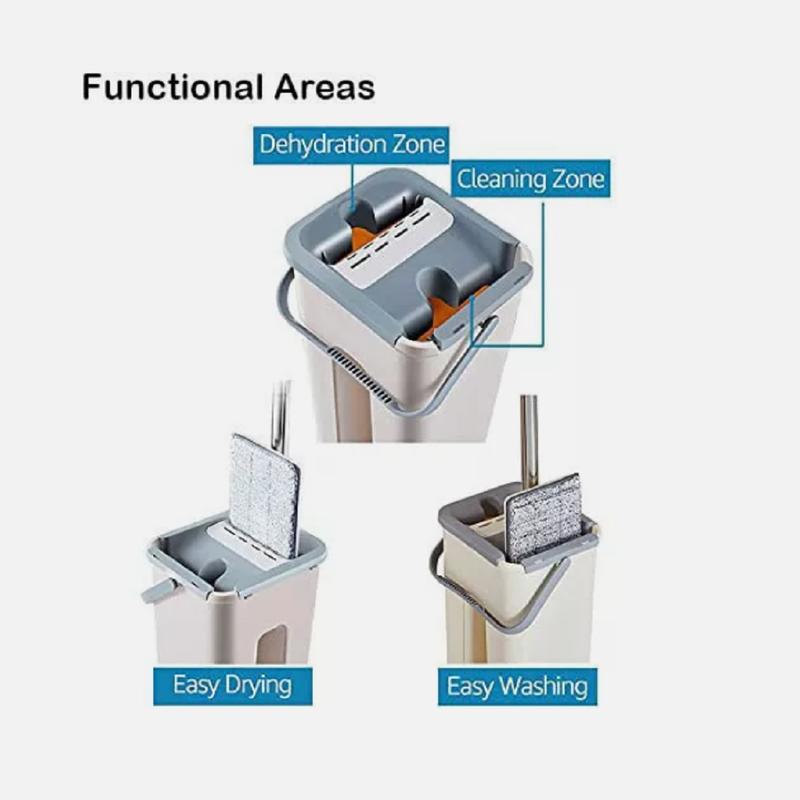 Functional Areas

Dehydration Zone

Cleaning Zone

Easy Drying

Easy Washing