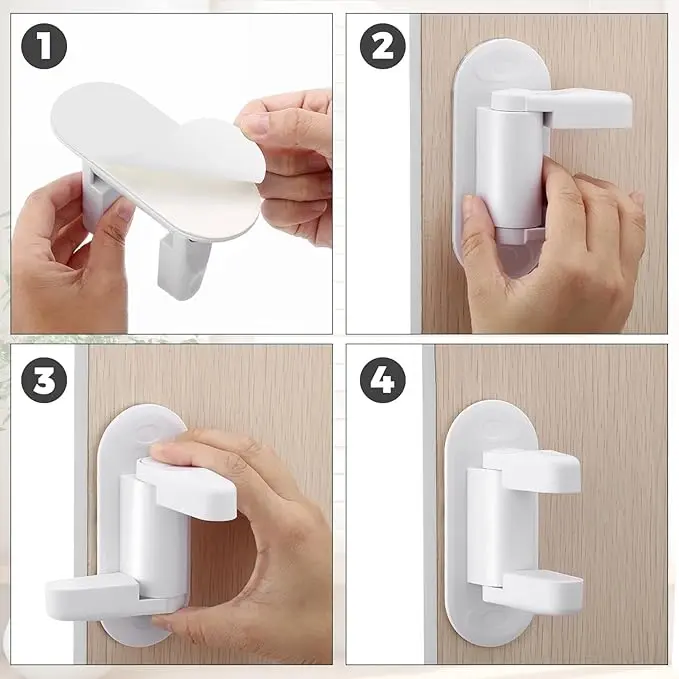 1

2

3

4