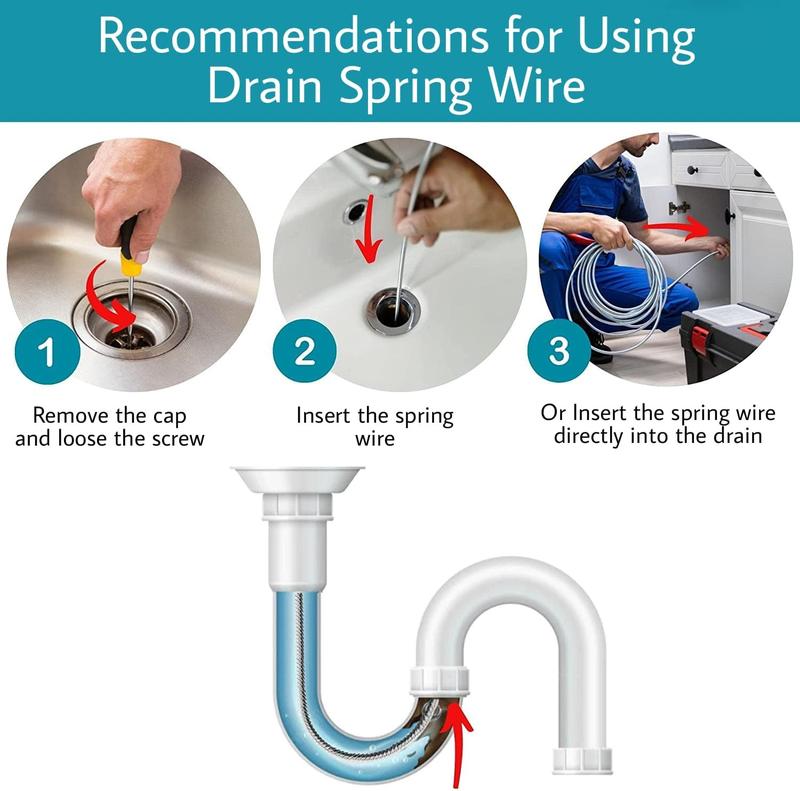 Recommendations for Using Drain Spring Wire

1
Remove the cap and loose the screw

2
Insert the spring wire

3
Or Insert the spring wire directly into the drain