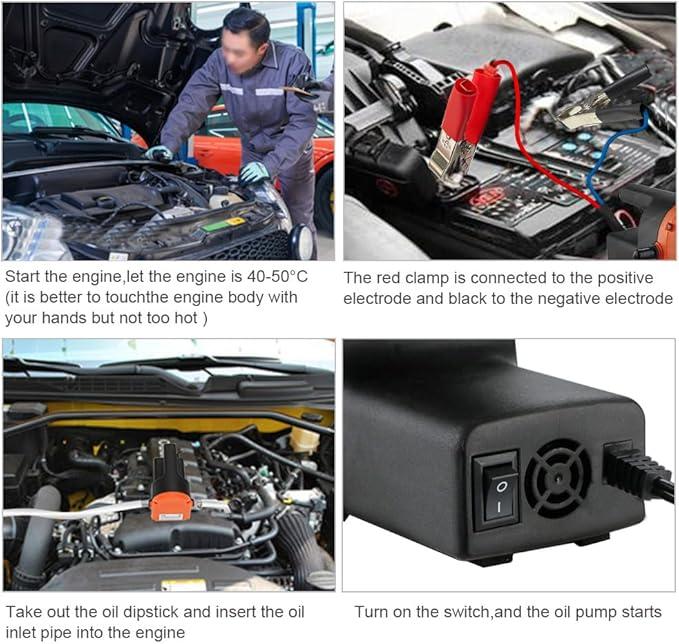 Start the engine,let the engine is 40-50°C (it is better to touchthe engine body with your hands but not too hot )

The red clamp is connected to the positive electrode and black to the negative electrode

Take out the oil dipstick and insert the oil inlet pipe into the engine

Turn on the switch,and the oil pump starts