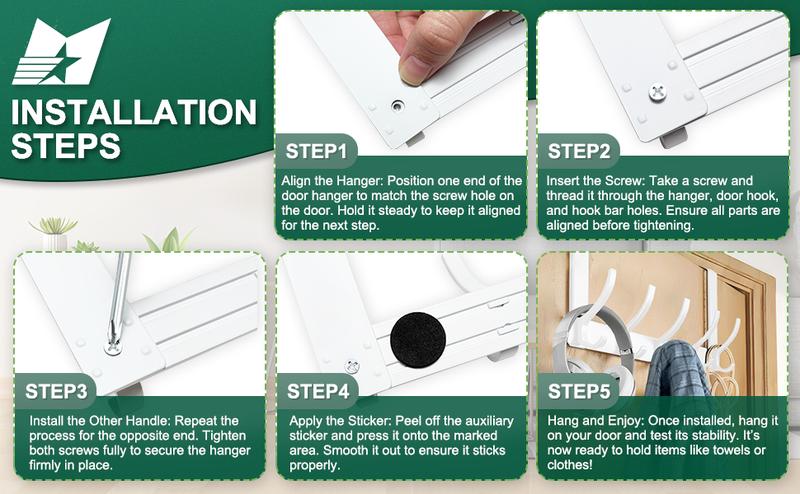 INSTALLATION STEPS

STEP1

Align the Hanger: Position one end of the door hanger to match the screw hole on the door. Hold it steady to keep it aligned for the next step.

STEP2

Insert the Screw: Take a screw and thread it through the hanger, door hook, and hook bar holes. Ensure all parts are aligned before tightening.

STEP3

Install the Other Handle: Repeat the process for the opposite end. Tighten both screws fully to secure the hanger firmly in place.

STEP4

Apply the Sticker: Peel off the auxiliary sticker and press it onto the marked area. Smooth it out to ensure it sticks properly.

STEP5

Hang and Enjoy: Once installed, hang it on your door and test its stability. It's now ready to hold items like towels or clothes!