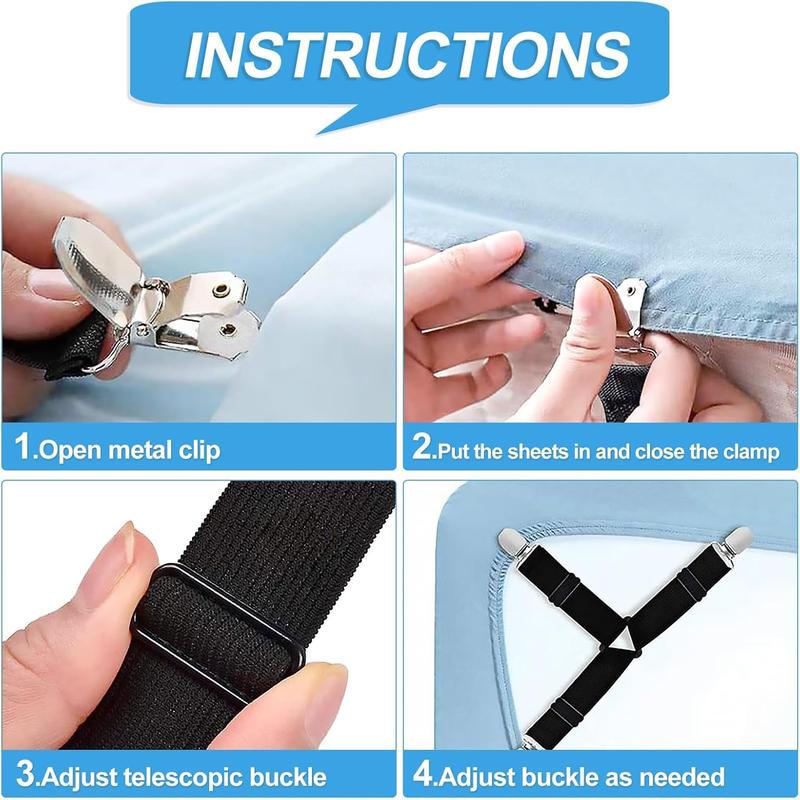 INSTRUCTIONS

1.Open metal clip

2.Put the sheets in and close the clamp

3.Adjust telescopic buckle

4.Adjust buckle as needed