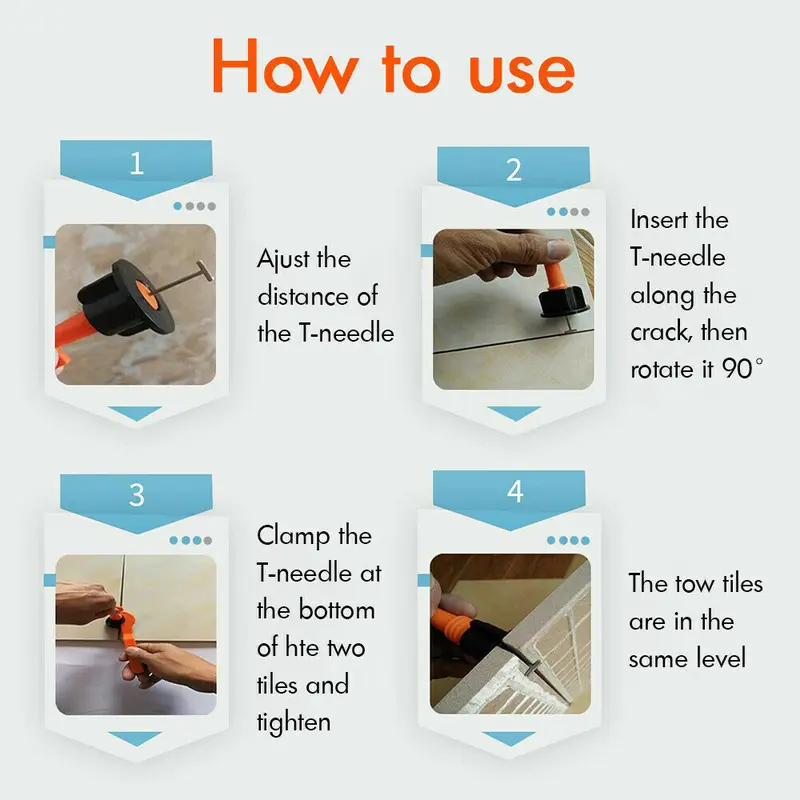 How to use

1

Ajust the distance of the T-needle

2

Insert the T-needle along the crack, then rotate it 90°

3

Clamp the T-needle at the bottom of hte two tiles and tighten

4

The tow tiles are in the same level