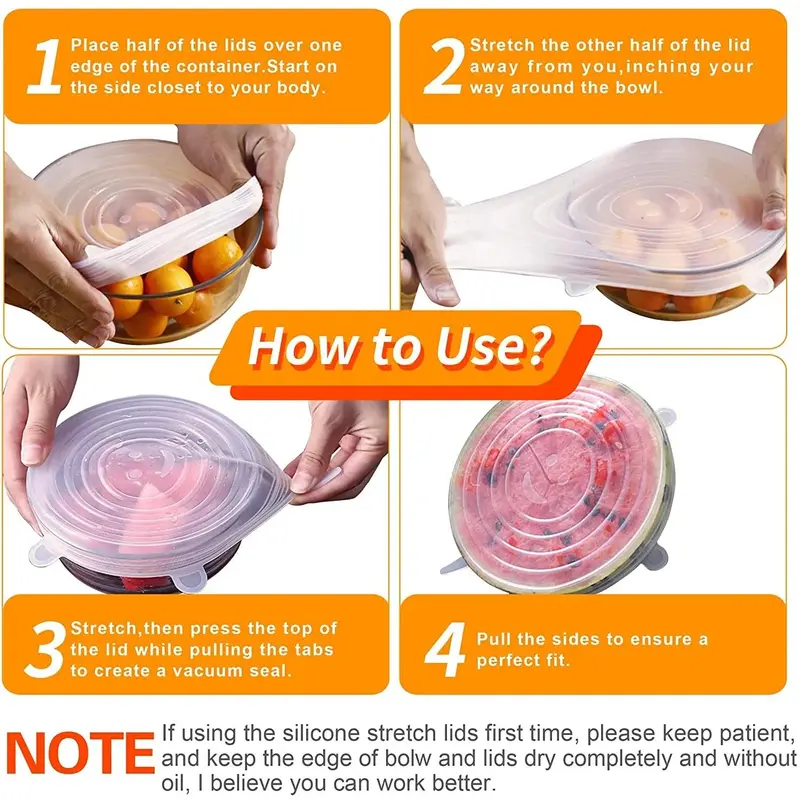 1 Place half of the lids over one edge of the container.Start on the side closet to your body.

2 Stretch the other half of the lid away from you,inching your way around the bowl.

How to Use?

3 Stretch,then press the top of the lid while pulling the tabs to create a vacuum seal.

4 Pull the sides to ensure a perfect fit.

NOTE If using the silicone stretch lids first time, please keep patient, and keep the edge of bolw and lids dry completely and without oil, I believe you can work better.