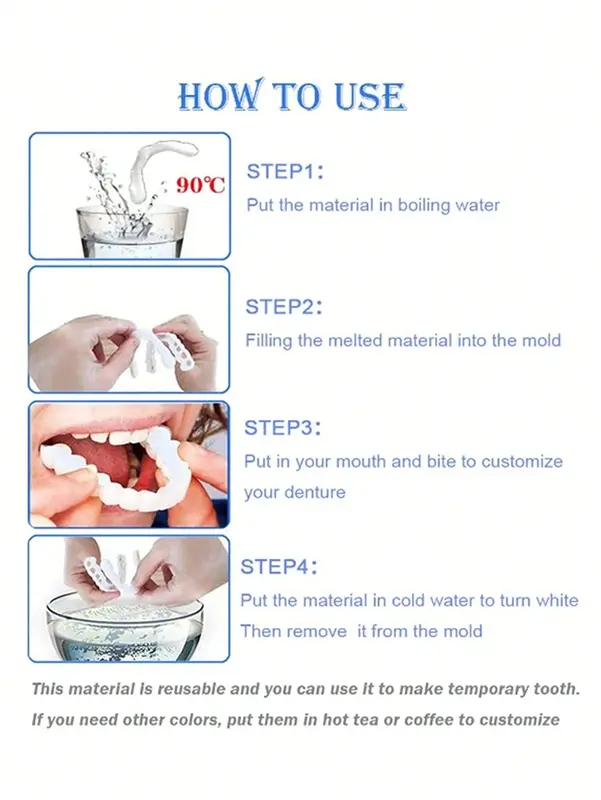 HOW TO USE

90℃

STEP1:
Put the material in boiling water

STEP2:
Filling the melted material into the mold

STEP3:
Put in your mouth and bite to customize your denture

STEP4:
Put the material in cold water to turn white
Then remove it from the mold

This material is reusable and you can use it to make temporary tooth.
If you need other colors, put them in hot tea or coffee to customize