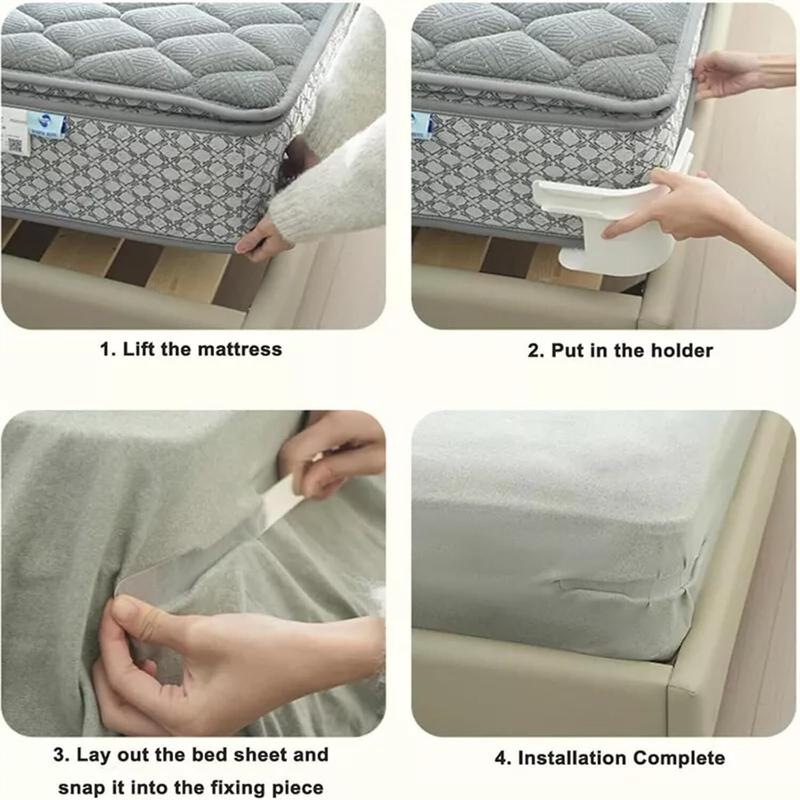 1. Lift the mattress

2. Put in the holder

3. Lay out the bed sheet and snap it into the fixing piece

4. Installation Complete