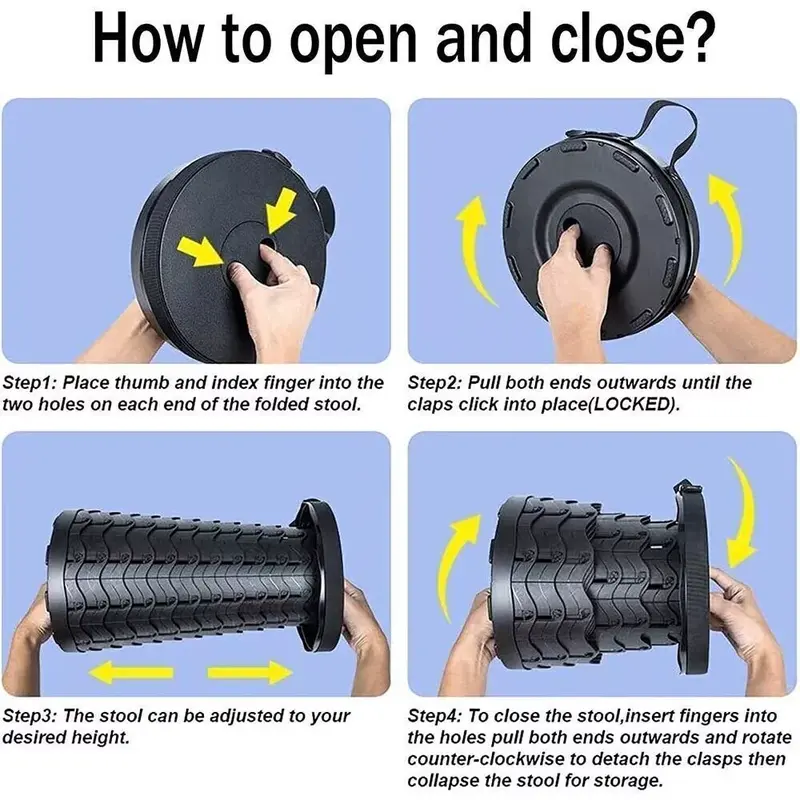 How to open and close?

Step1: Place thumb and index finger into the two holes on each end of the folded stool.

Step2: Pull both ends outwards until the claps click into place(LOCKED).

Step3: The stool can be adjusted to your desired height.

Step4: To close the stool,insert fingers into the holes pull both ends outwards and rotate counter-clockwise to detach the clasps then collapse the stool for storage.