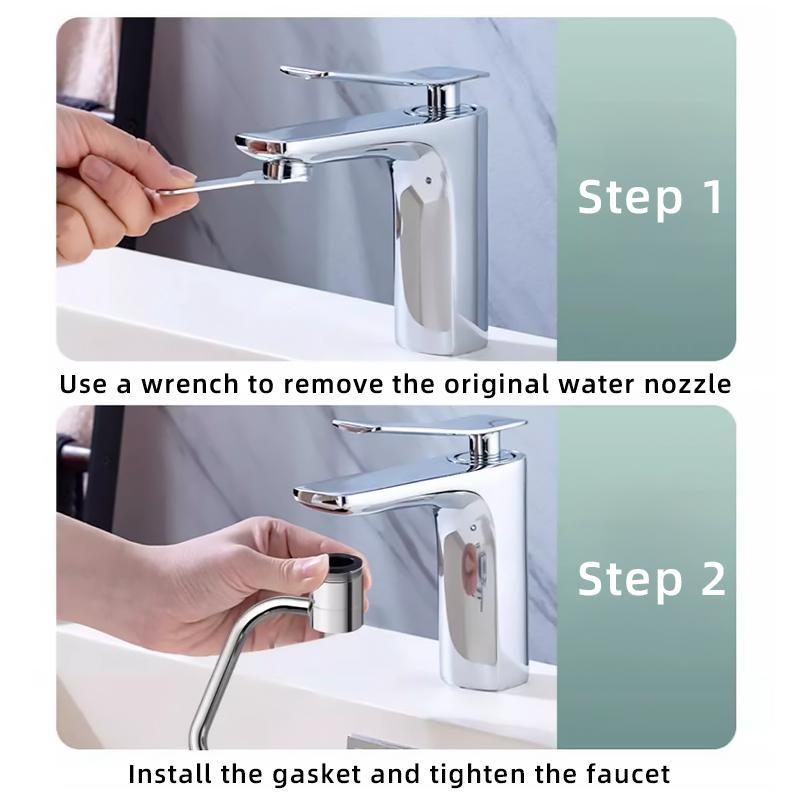 Step 1

Use a wrench to remove the original water nozzle

Step 2

Install the gasket and tighten the faucet