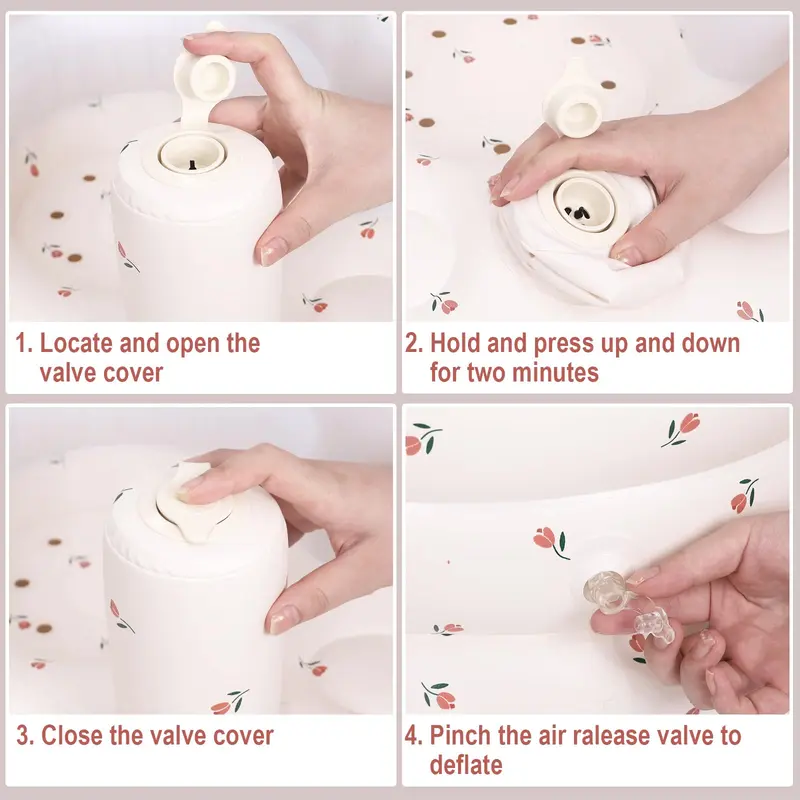 1. Locate and open the valve cover

2. Hold and press up and down for two minutes

3. Close the valve cover

4. Pinch the air ralease valve to deflate