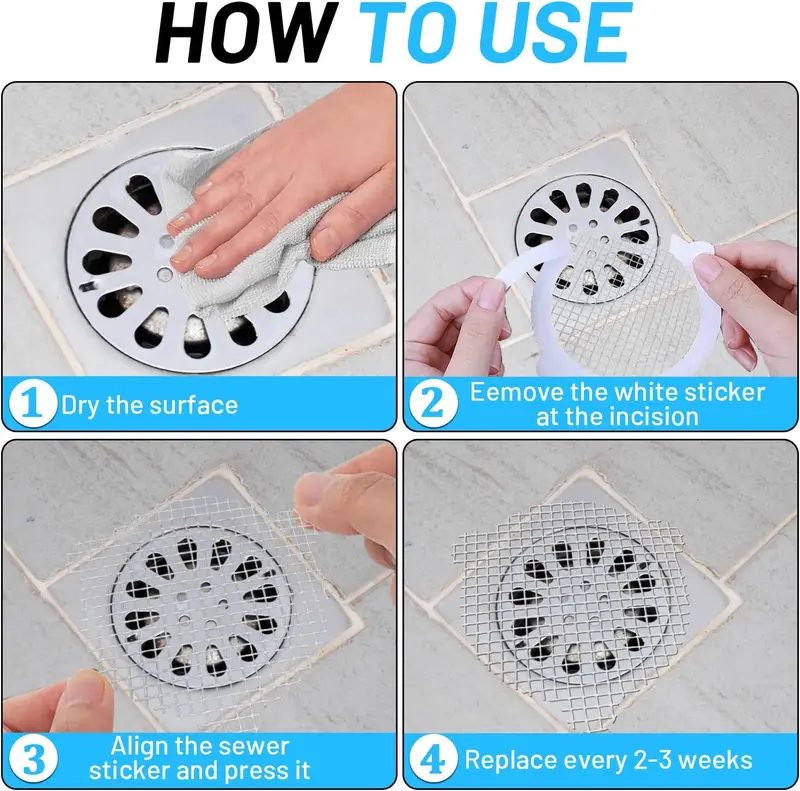 HOW TO USE

1 Dry the surface

2 Eemove the white sticker at the incision

3 Align the sewer sticker and press it

4 Replace every 2-3 weeks