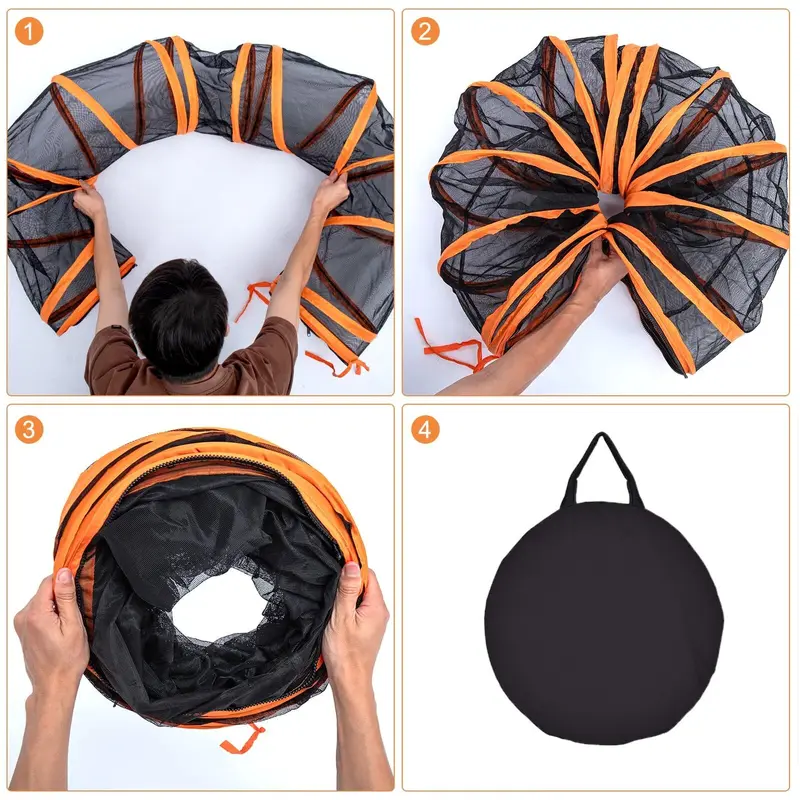 1

2

3

4