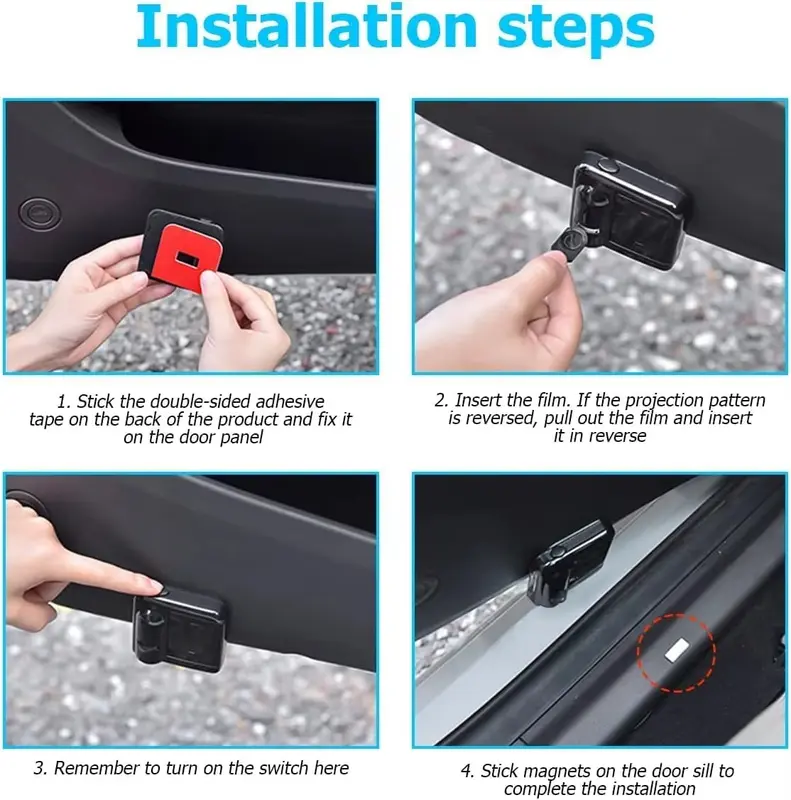 Installation steps

1. Stick the double-sided adhesive tape on the back of the product and fix it on the door panel

2. Insert the film. If the projection pattern is reversed, pull out the film and insert it in reverse

3. Remember to turn on the switch here

4. Stick magnets on the door sill to complete the installation