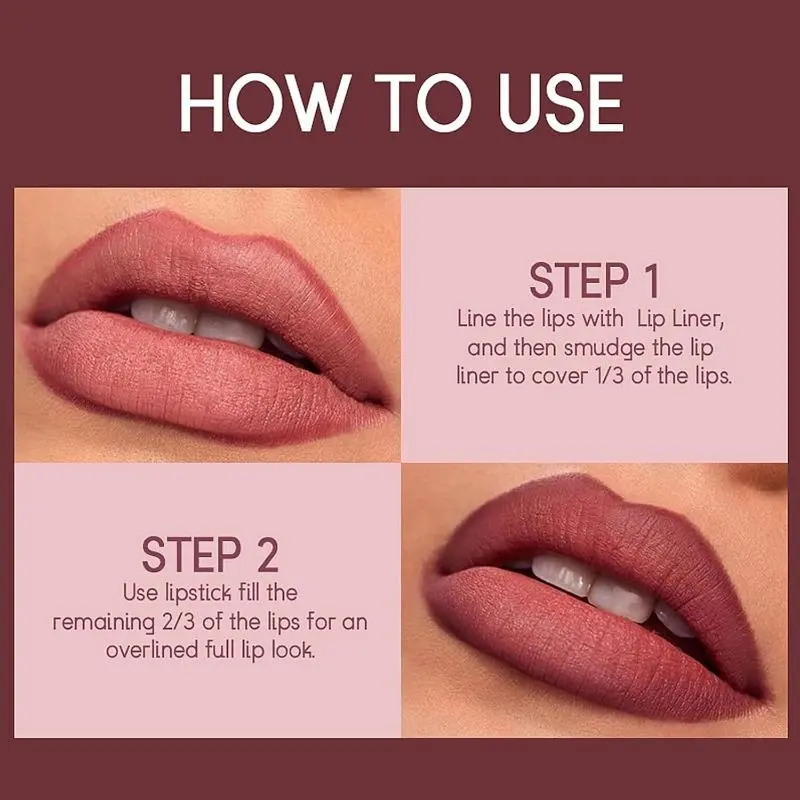 HOW TO USE

STEP 1
Line the lips with Lip Liner, and then smudge the lip liner to cover 1/3 of the lips.

STEP 2
Use lipstick fill the remaining 2/3 of the lips for an overlined full lip look.