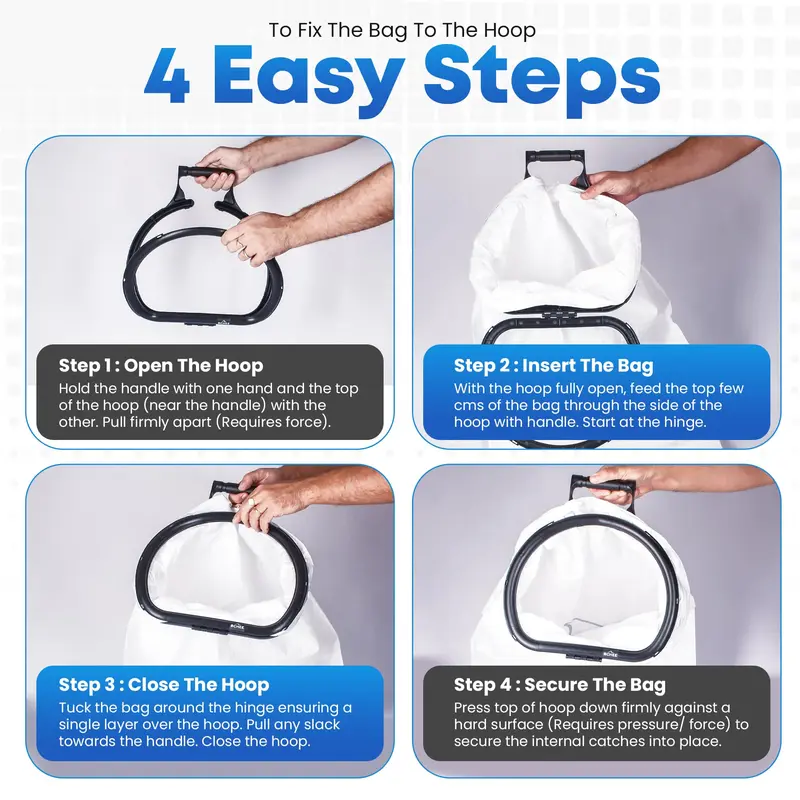 To Fix The Bag To The Hoop

4 Easy Steps

Step 1 : Open The Hoop
Hold the handle with one hand and the top of the hoop (near the handle) with the other. Pull firmly apart (Requires force).

Step 2 : Insert The Bag
With the hoop fully open, feed the top few cms of the bag through the side of the hoop with handle. Start at the hinge.

Step 3 : Close The Hoop
Tuck the bag around the hinge ensuring a single layer over the hoop. Pull any slack towards the handle. Close the hoop.

Step 4 : Secure The Bag
Press top of hoop down firmly against a hard surface (Requires pressure/ force) to secure the internal catches into place.