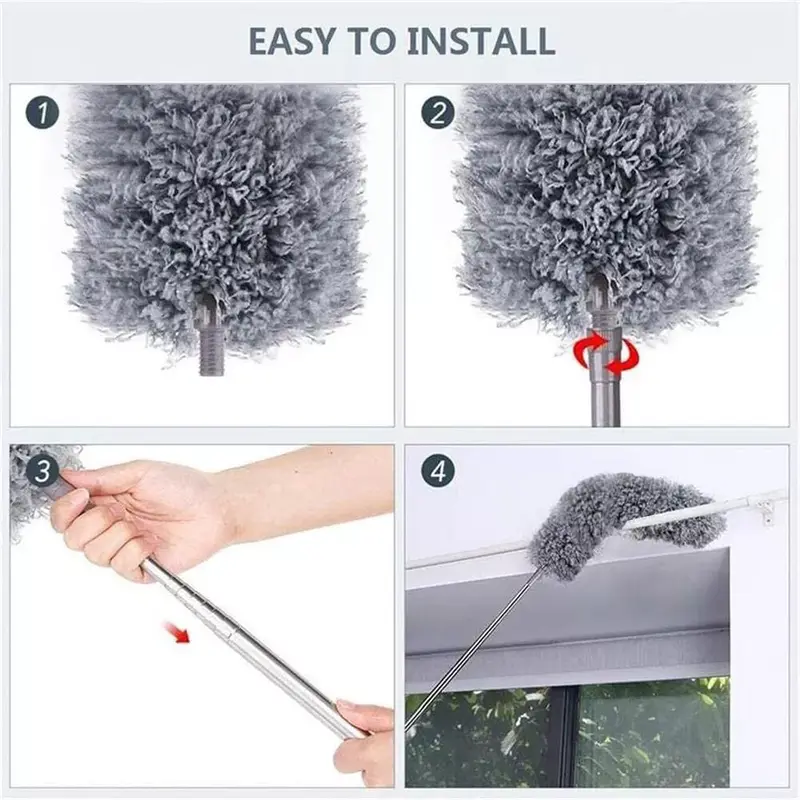 EASY TO INSTALL

1

2

3

4